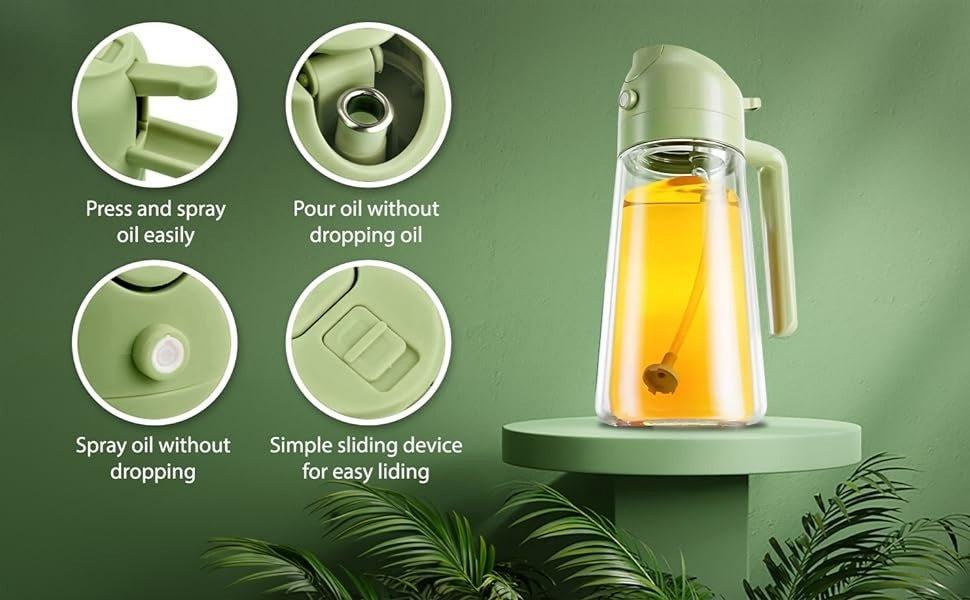 Press and spray oil easily

Pour oil without dropping oil

Spray oil without dropping

Simple sliding device for easy liding